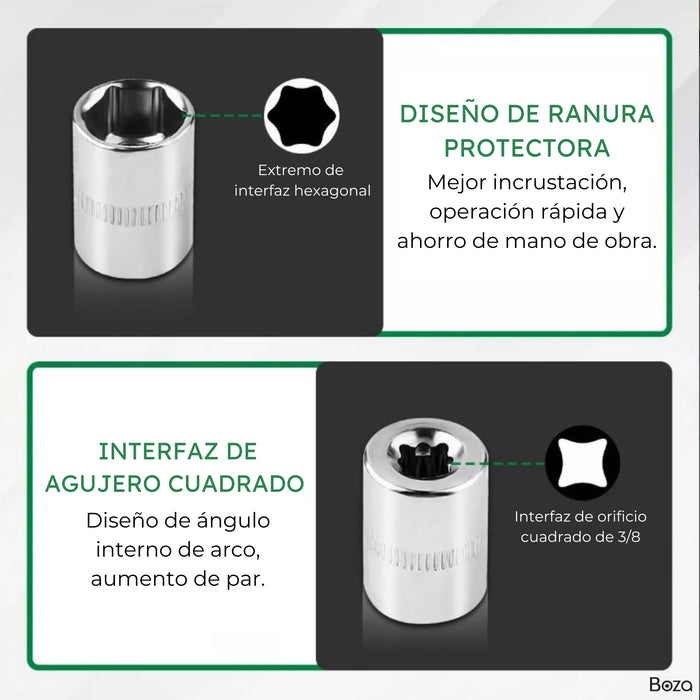 Extremo de interfaz hexagonal

DISEÑO DE RANURA PROTECTORA

Mejor incrustación, operación rápida y ahorro de mano de obra.

INTERFAZ DE AGUJERO CUADRADO

Diseño de ángulo interno de arco, aumento de par.

Interfaz de orificio cuadrado de 3/8

Boza